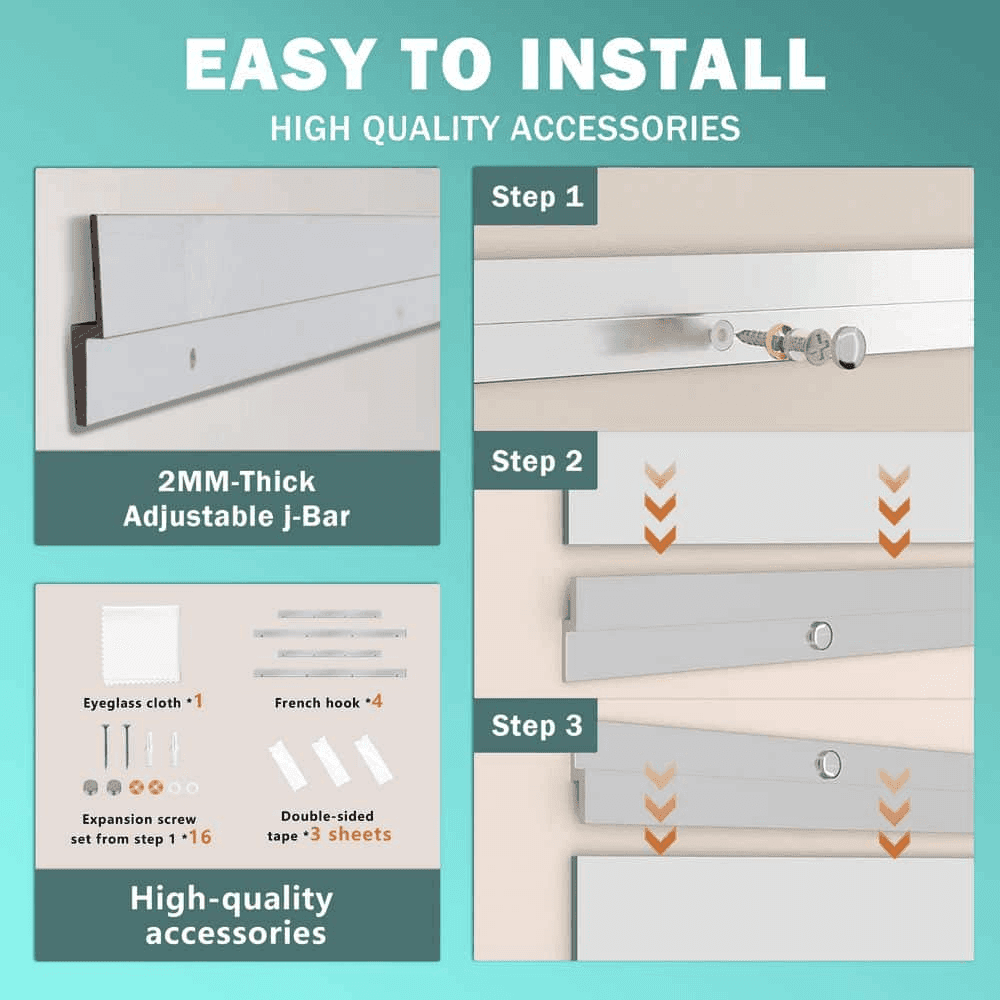 EASY TO INSTALL

HIGH QUALITY ACCESSORIES

2MM-Thick
Adjustable j-Bar

Eyeglass cloth *1

French hook *4

Expansion screw set from step 1 *16

Double-sided tape *3 sheets

High-quality accessories

Step 1

Step 2

Step 3